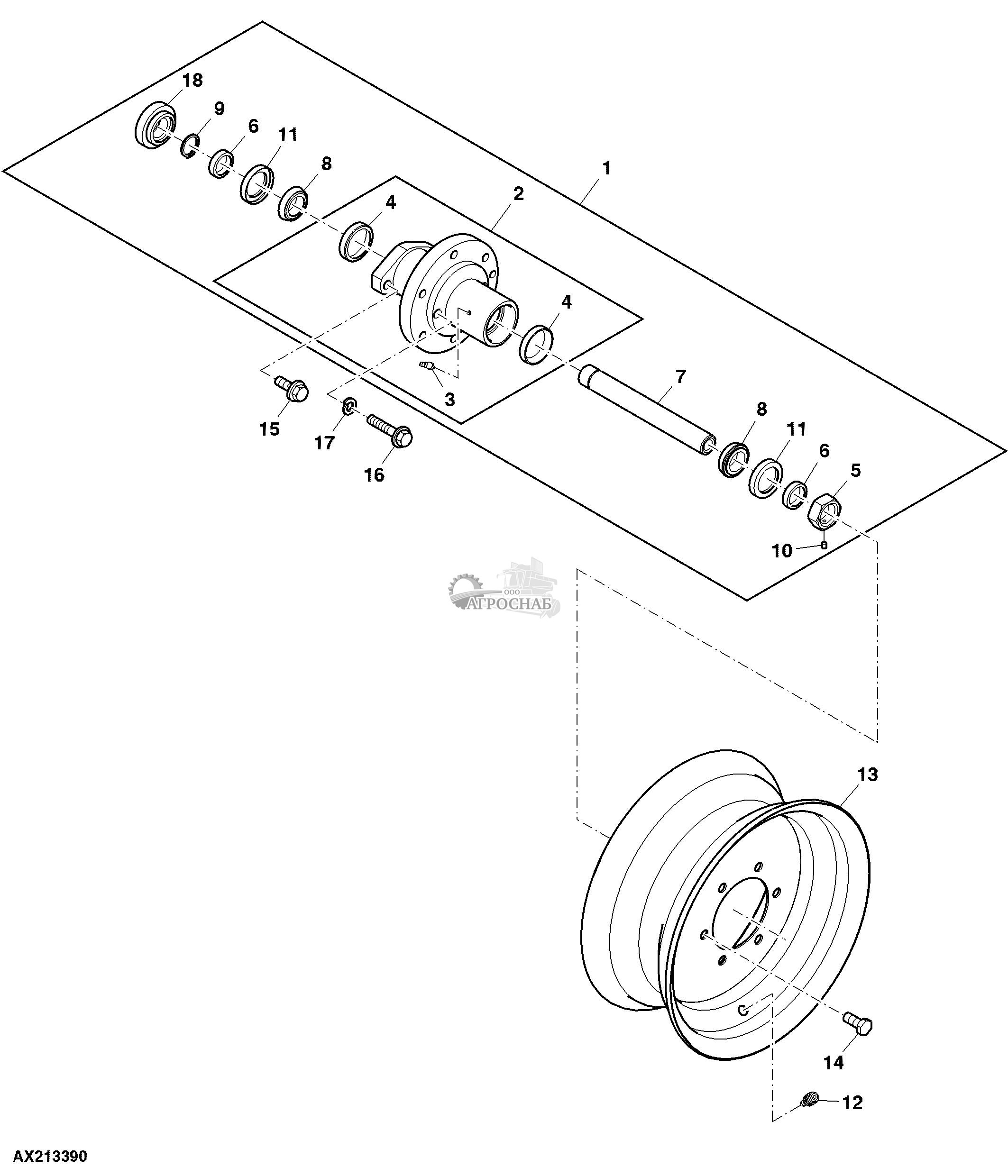 18
9
6
11
8
1
2
4
4
3
15
17
16
7
8
11
6
5
10
ООО
АГРОСНАБ
13
14
12
AX213390